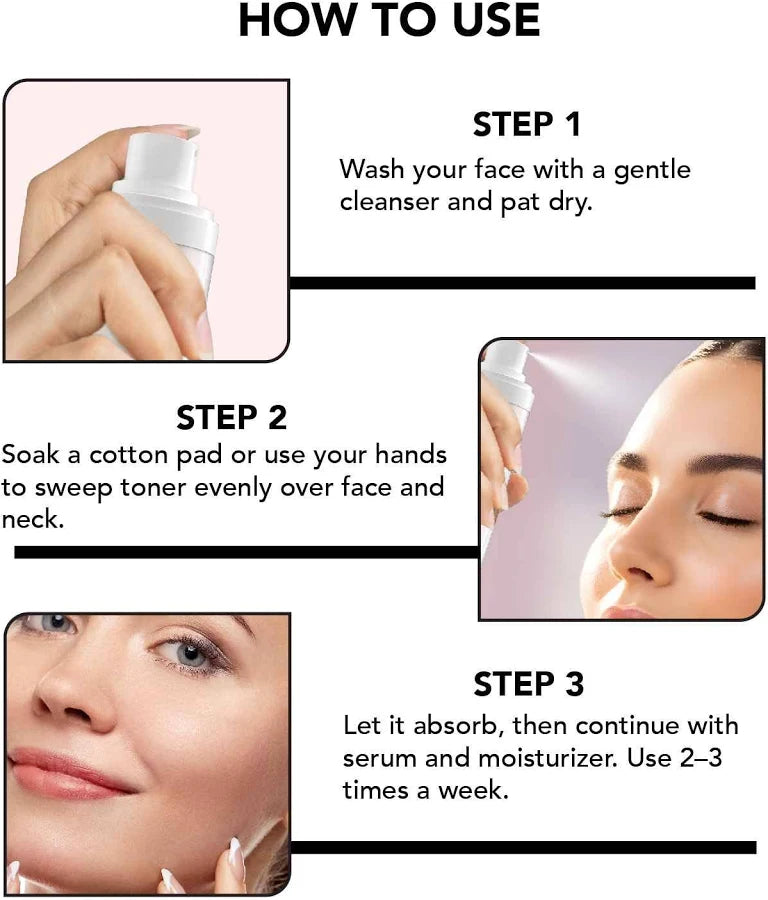 HOW TO USE

STEP 1
Wash your face with a gentle cleanser and pat dry.

STEP 2
Soak a cotton pad or use your hands to sweep toner evenly over face and neck.

STEP 3
Let it absorb, then continue with serum and moisturizer. Use 2–3 times a week.